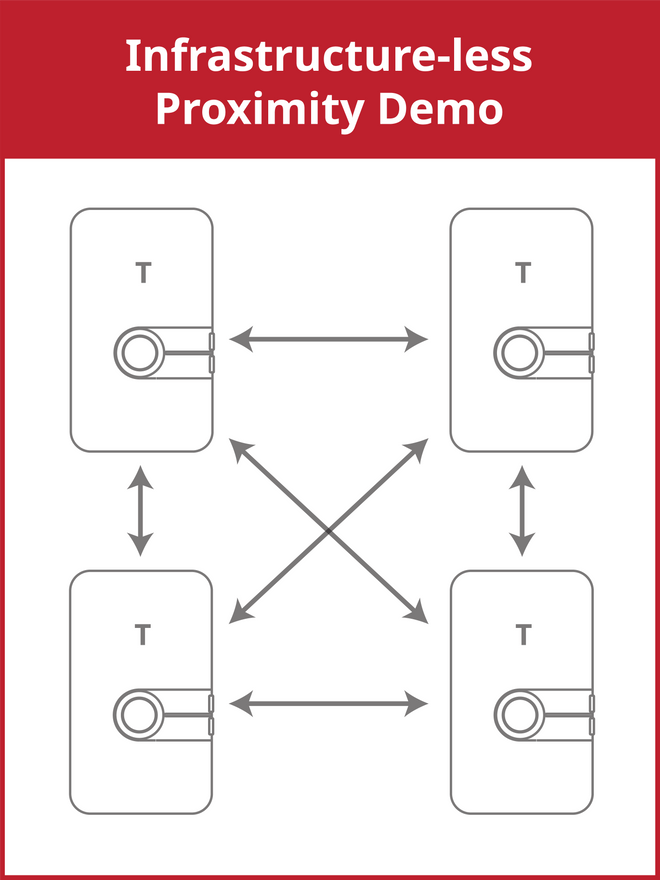 Infrastructure-less Proximity Demo

T

T

T

T